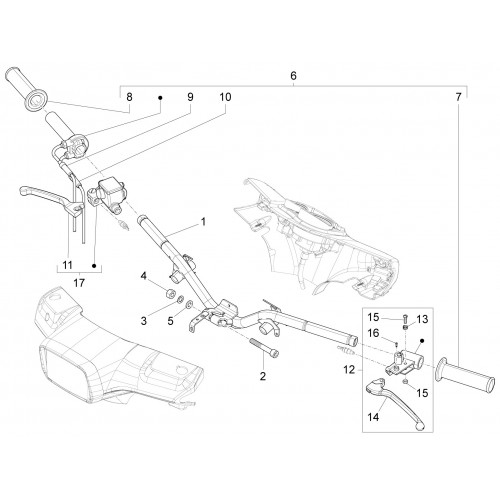 6
8
9
10
7
1
11
17
4
3
5
2
15
13
16
12
15
14